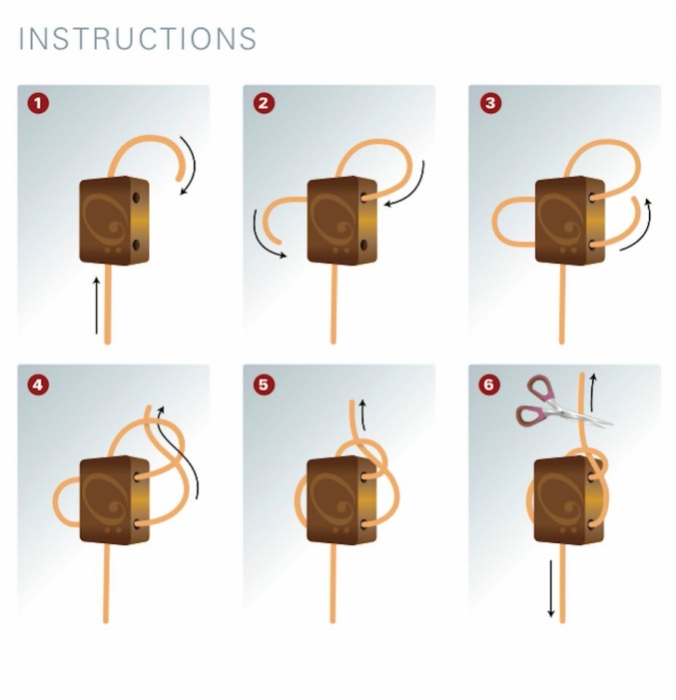 INSTRUCTIONS

1

2

3

4

5

6